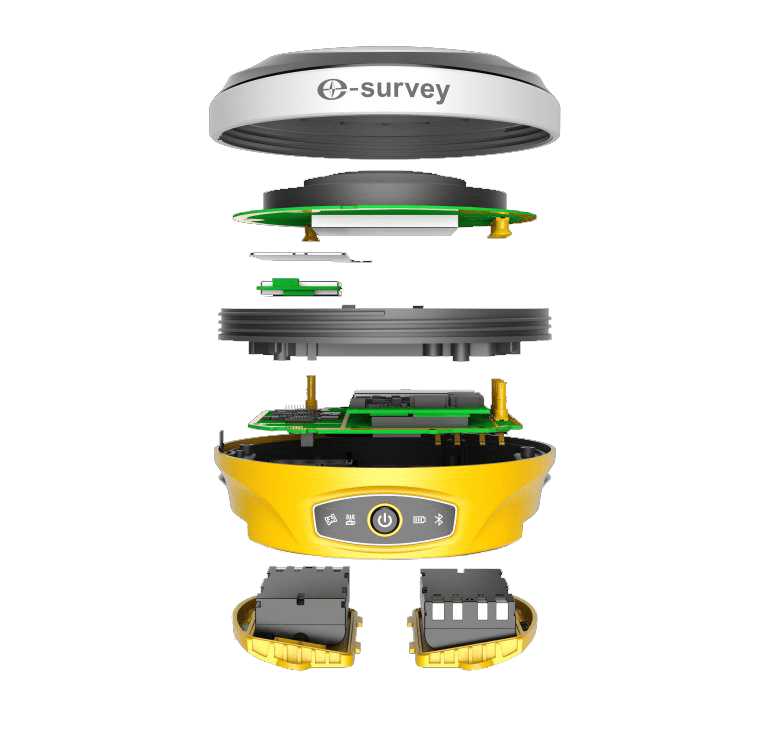 e-survey